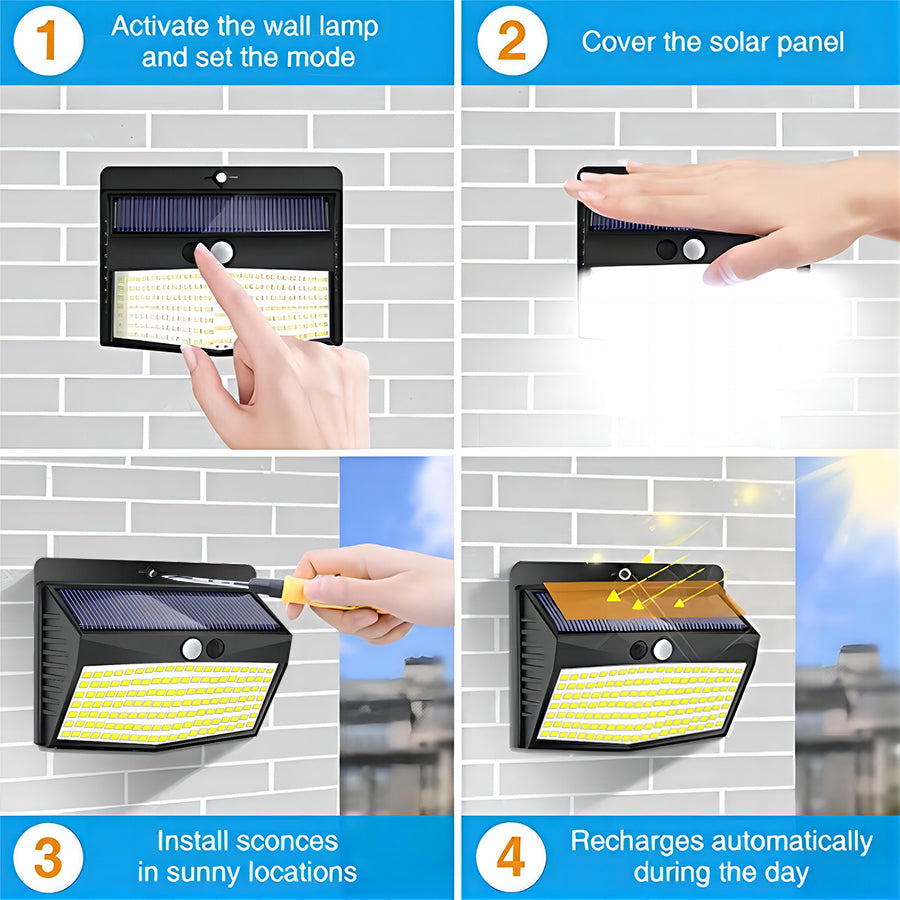 1 Activate the wall lamp and set the mode

2 Cover the solar panel

3 Install sconces in sunny locations

4 Recharges automatically during the day