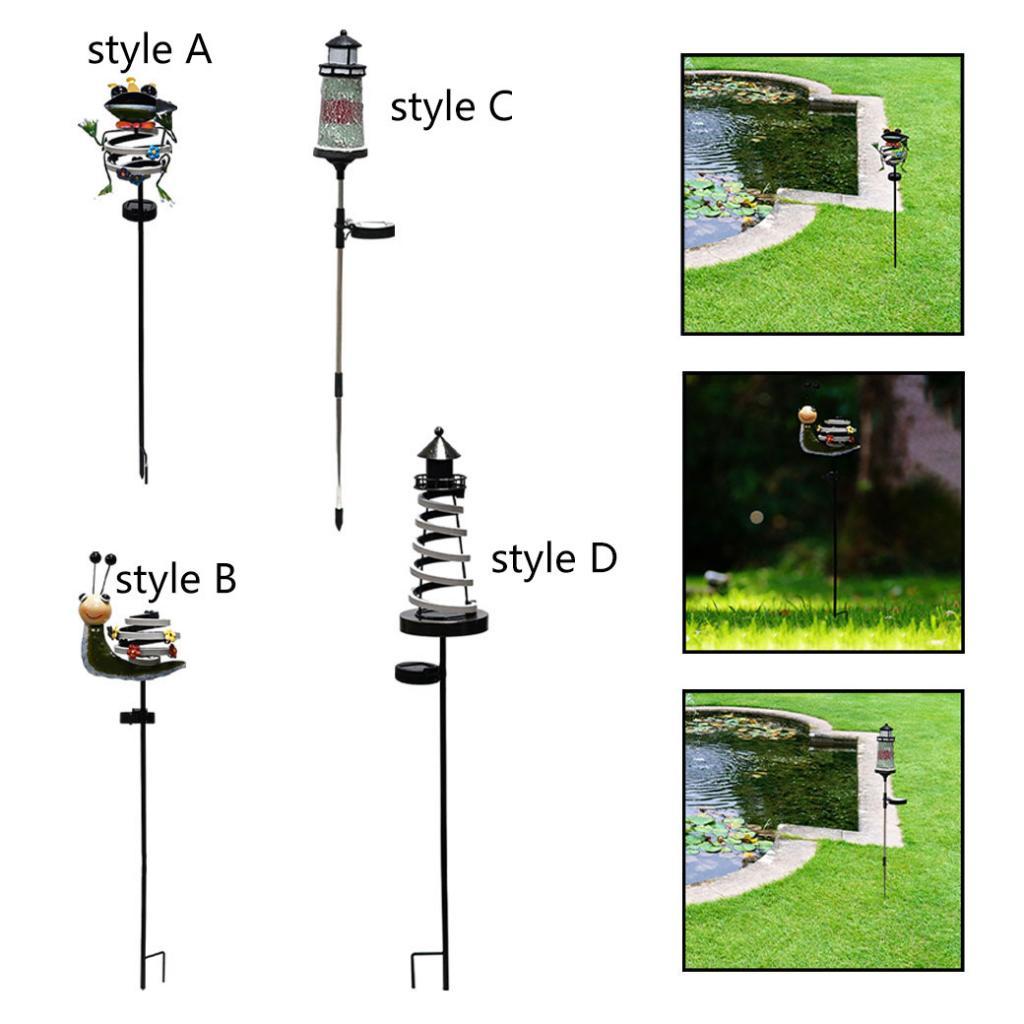 style A

style C

style B

style D