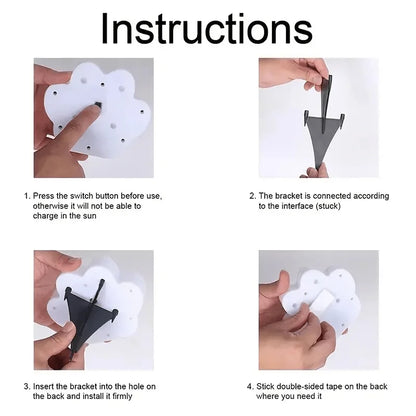 Instructions

1. Press the switch button before use, otherwise it will not be able to charge in the sun

2. The bracket is connected according to the interface (stuck)

3. Insert the bracket into the hole on the back and install it firmly

4. Stick double-sided tape on the back where you need it