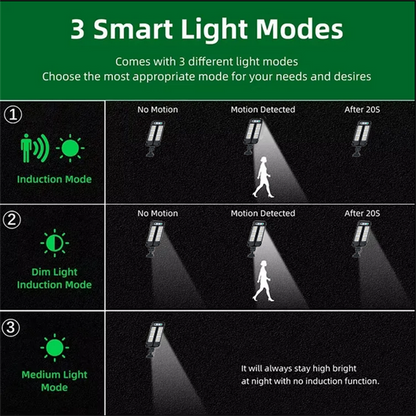 3 Smart Light Modes

Comes with 3 different light modes
Choose the most appropriate mode for your needs and desires

①

Induction Mode

No Motion

Motion Detected

After 20S

②

Dim Light Induction Mode

No Motion

Motion Detected

After 20S

③

Medium Light Mode

It will always stay high bright at night with no induction function.