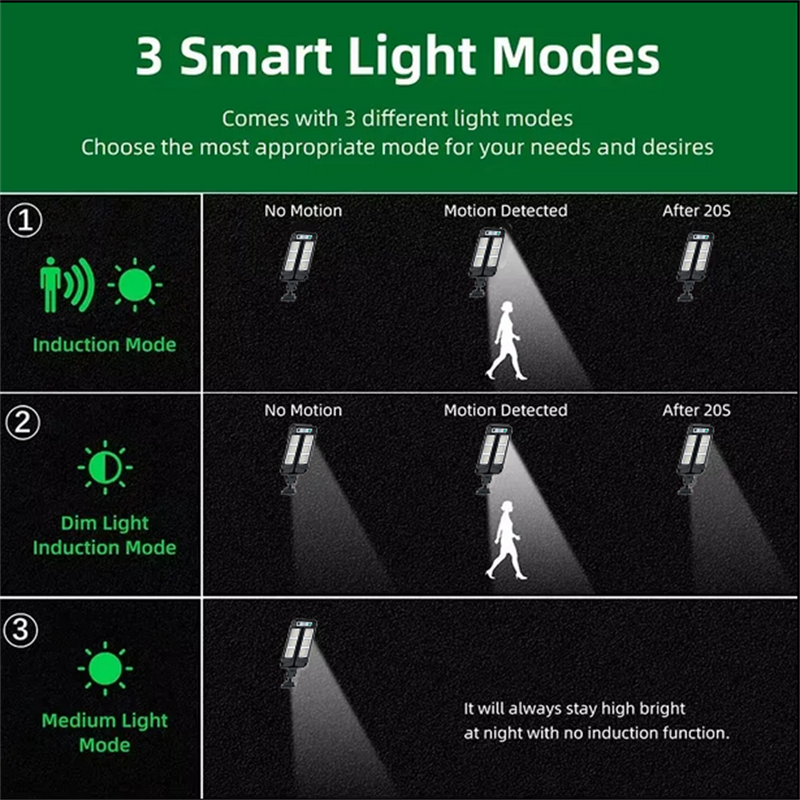 3 Smart Light Modes

Comes with 3 different light modes
Choose the most appropriate mode for your needs and desires

①

Induction Mode

No Motion

Motion Detected

After 20S

②

Dim Light Induction Mode

No Motion

Motion Detected

After 20S

③

Medium Light Mode

It will always stay high bright at night with no induction function.