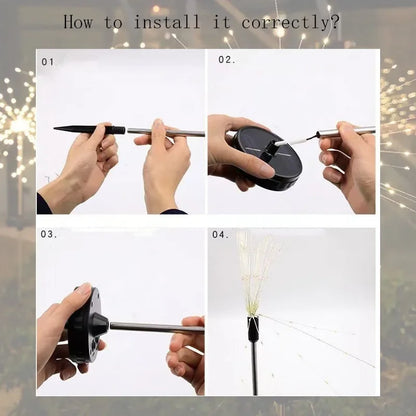 How to install it correctly?

01

02.

03.

04.