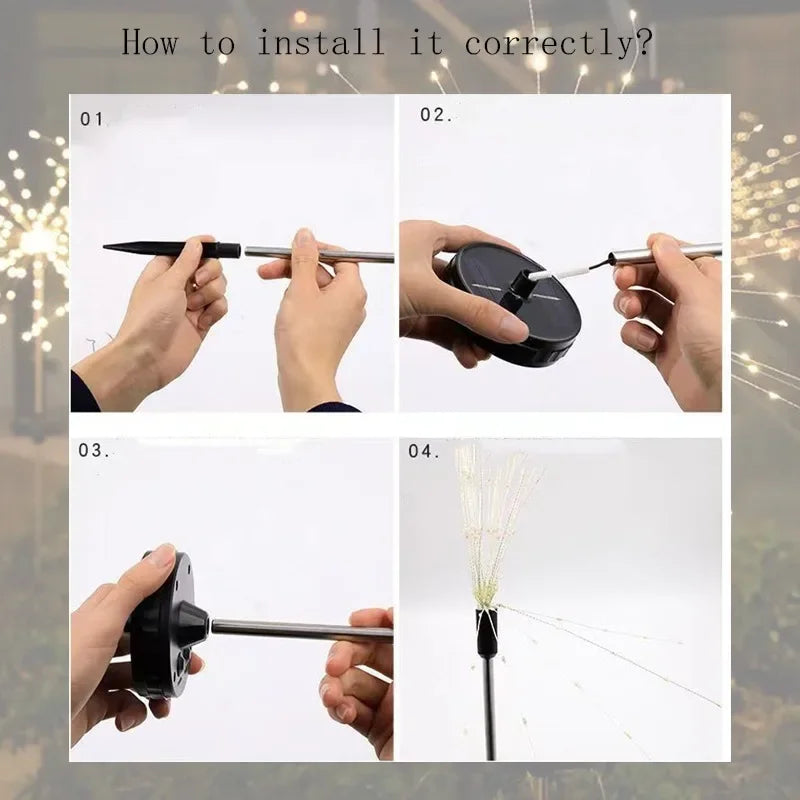 How to install it correctly?

01.

02.

03.

04.